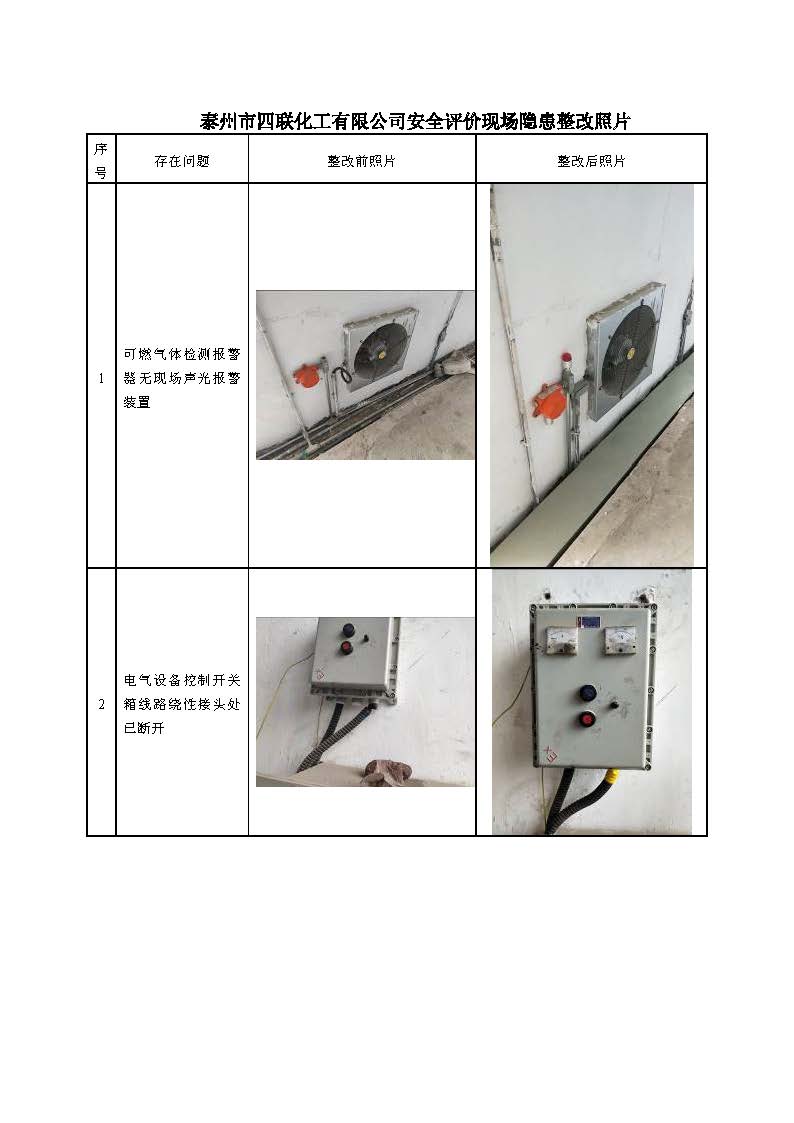 泰州市四联化工有限公司安全评价现场隐患整改照片

| 序号 | 存在问题 | 整改前照片 | 整改后照片 |
|---|---|---|---|
| 1 | 可燃气体检测报警器无现场声光报警装置 | | |
| 2 | 电气设备控制开关箱线路绕性接头处已断开 | | |